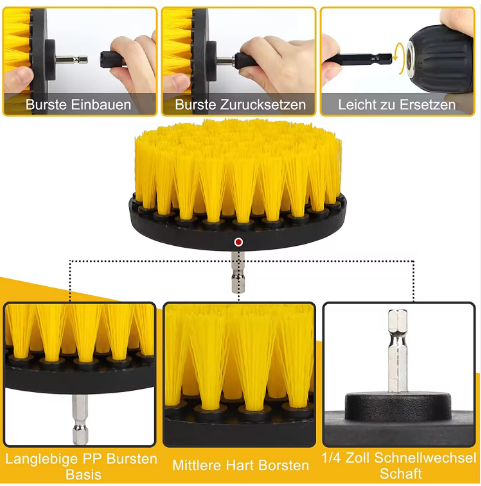 Burste Einbauen

Burste Zurucksetzen

Leicht zu Ersetzen

Langlebige PP Bursten Basis

Mittlere Hart Borsten

1/4 Zoll Schnellwechsel Schaft